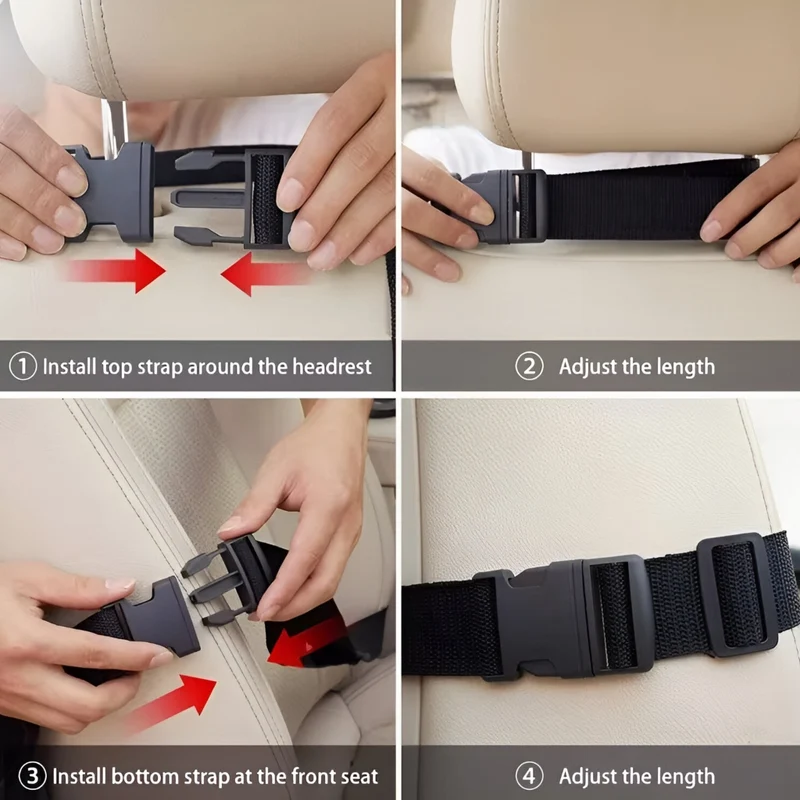 ① Install top strap around the headrest

② Adjust the length

③ Install bottom strap at the front seat

④ Adjust the length