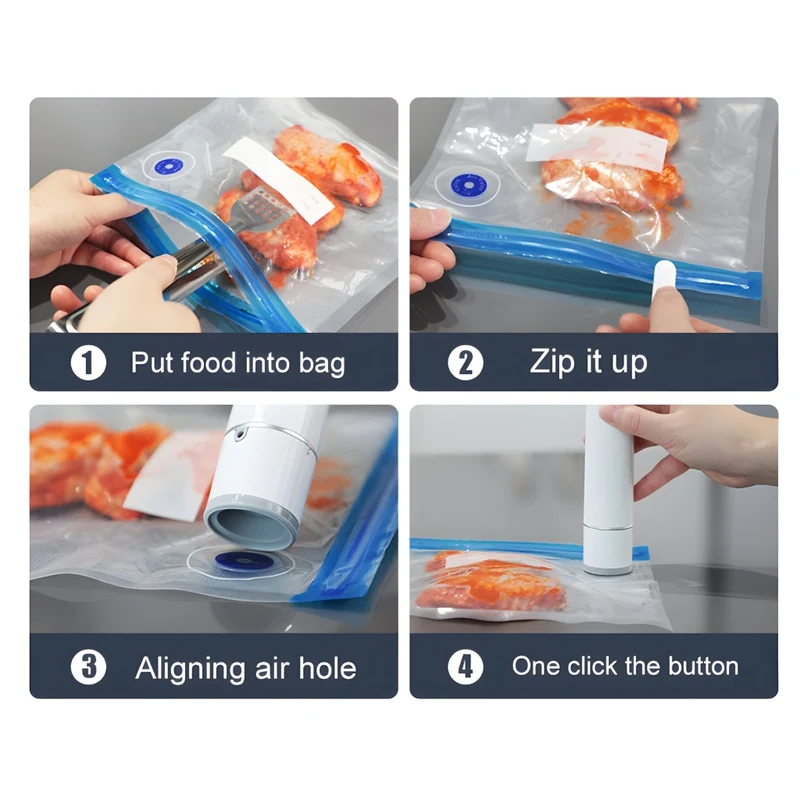 1 Put food into bag

2 Zip it up

3 Aligning air hole

4 One click the button